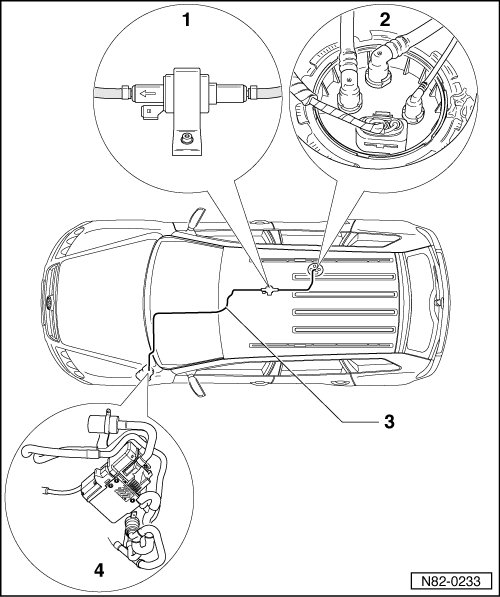 1
2
3
4
N82-0233