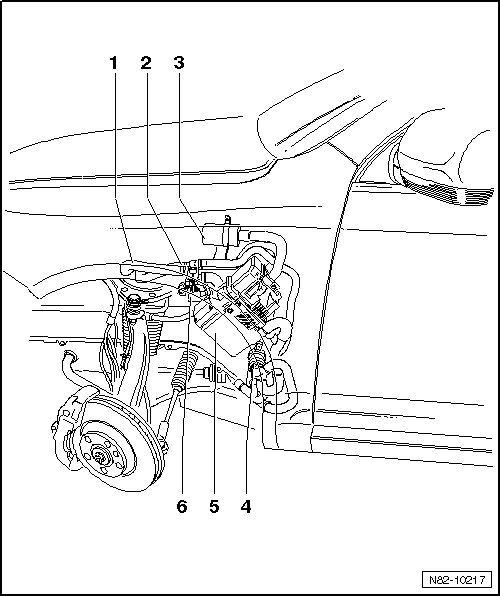 1 2 3

6 5 4

N82-10217