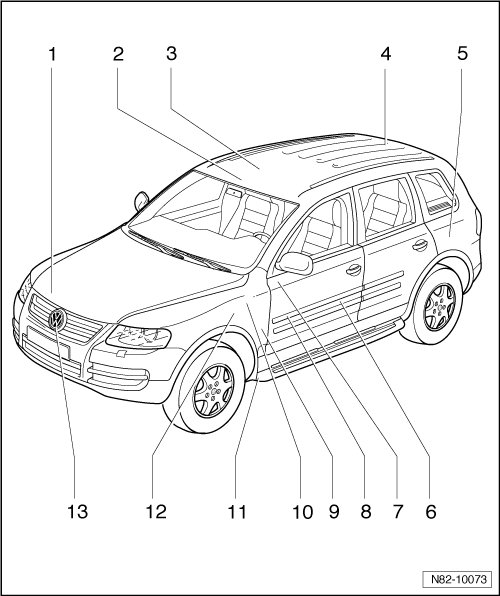 1
2
3
4
5

13
12
11
10
9
8
7
6

N82-10073