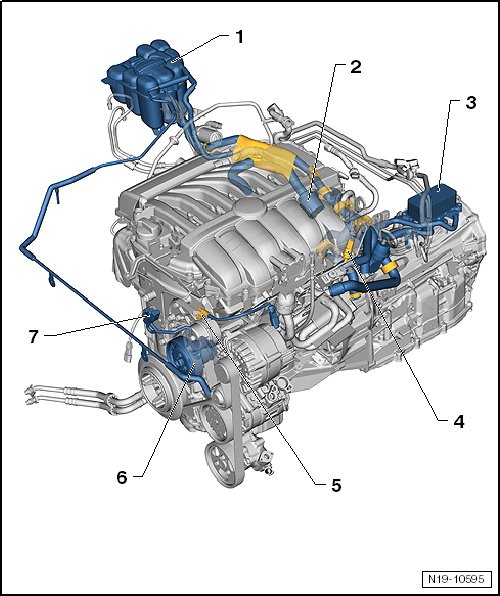 1
2
3
7
4
6
5
N19-10595