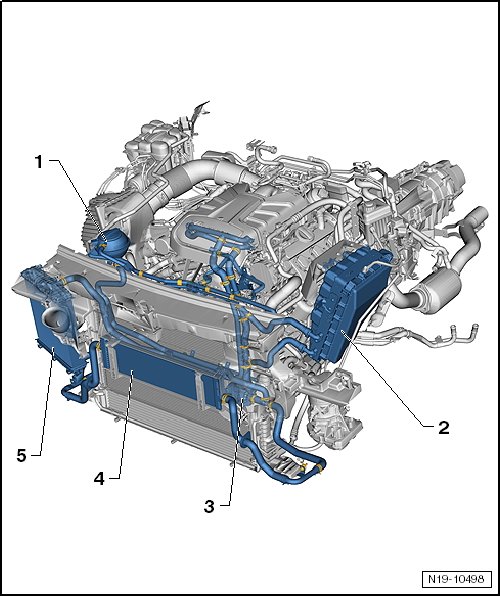 1
2
5
4
3
N19-10498