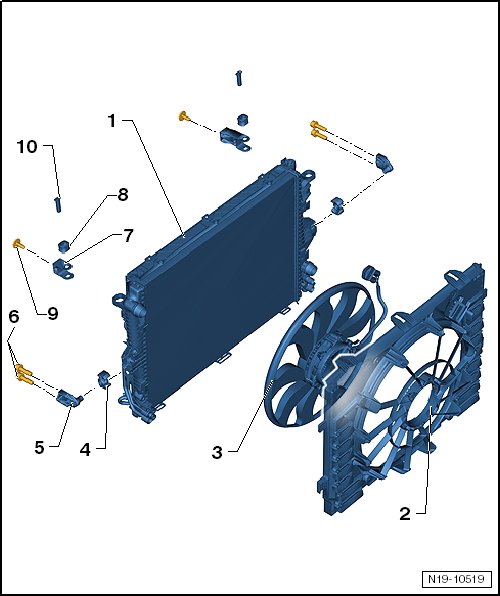 1
10
8
7
9
6
5
4
3
2
N19-10519