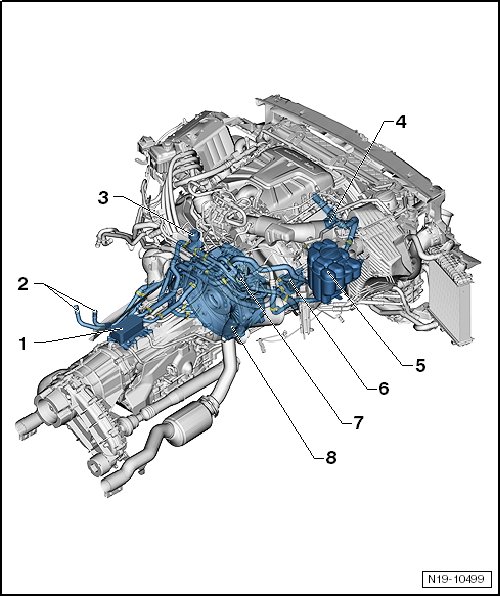 4
3
2
1
5
6
7
8
N19-10499