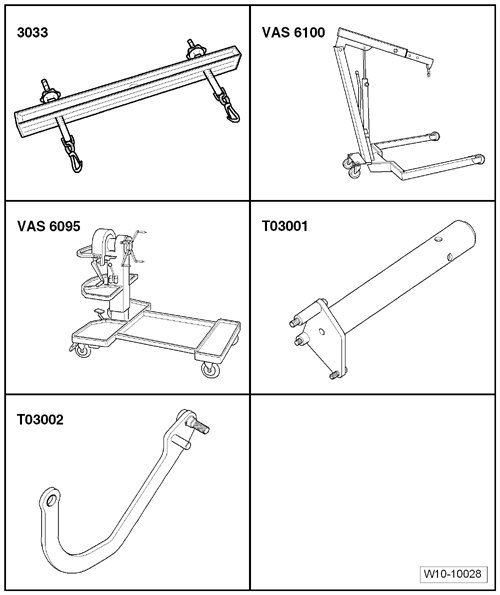 3033

VAS 6100

VAS 6095

T03001

T03002

W10-10028