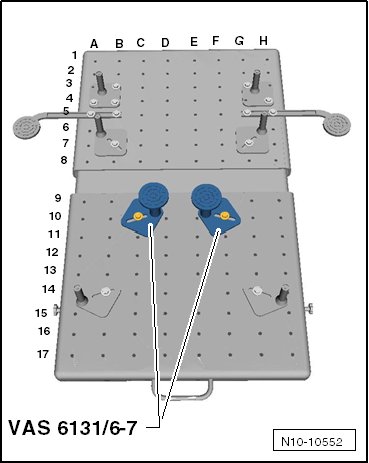 A B C D E F G H

1
2
3
4
5
6
7
8
9
10
11
12
13
14
15
16
17

VAS 6131/6-7

N10-10552