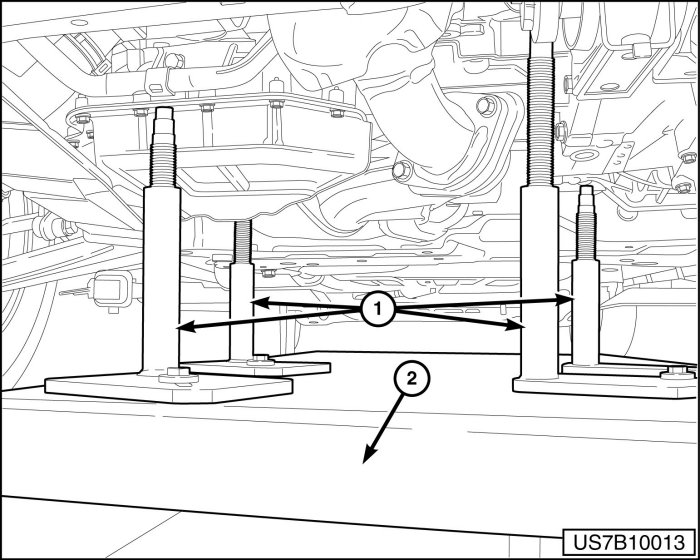 1

2

US7B10013