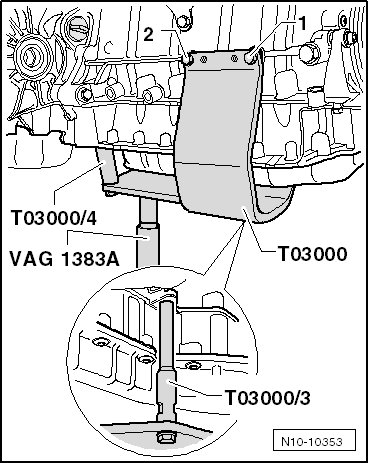 2
1
T03000/4
VAG 1383A
T03000
T03000/3
N10-10353