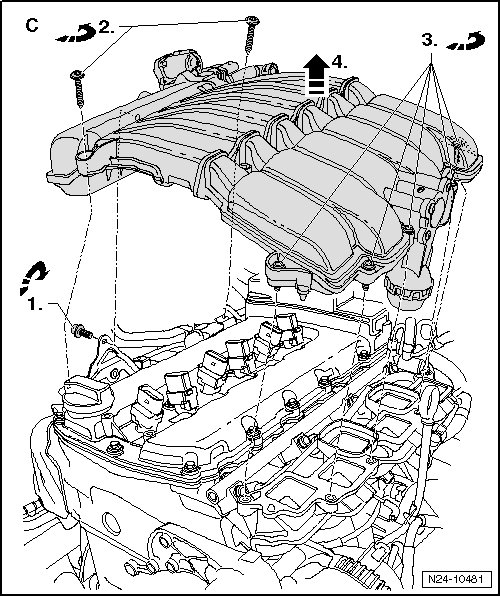 C

2.

3.

4.

1.

N24-10481