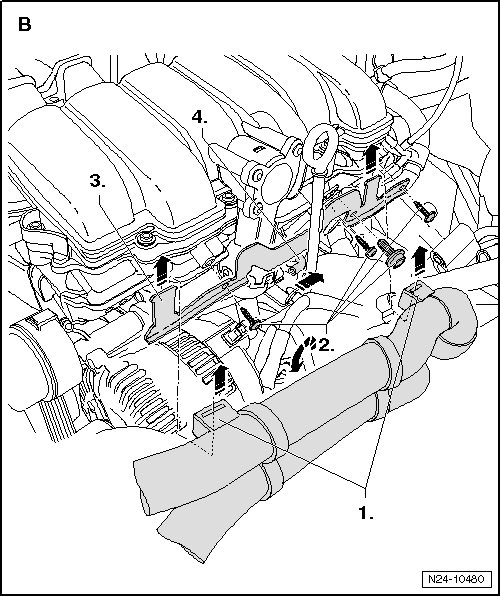 B

4.

3.

2.

1.

N24-10480