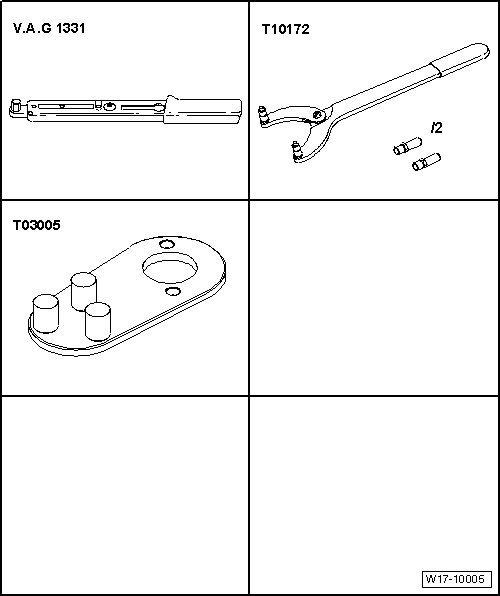 V.A.G 1331

T10172

/2

T03005

W17-10005