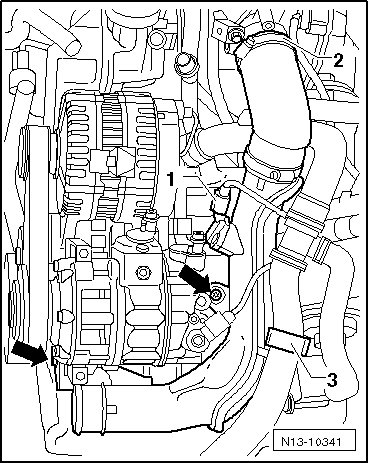 2
1
3
N13-10341