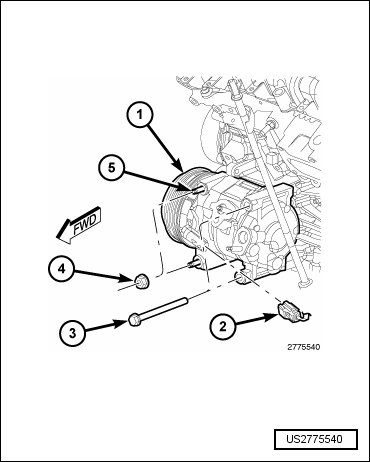 1
5
FWD
4
3
2
2775540
US2775540