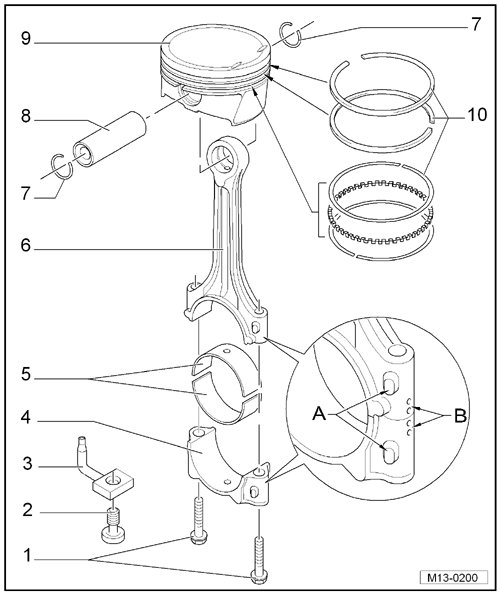 9
7
8
10
7
6
5
A
B
4
3
2
1
M13-0200