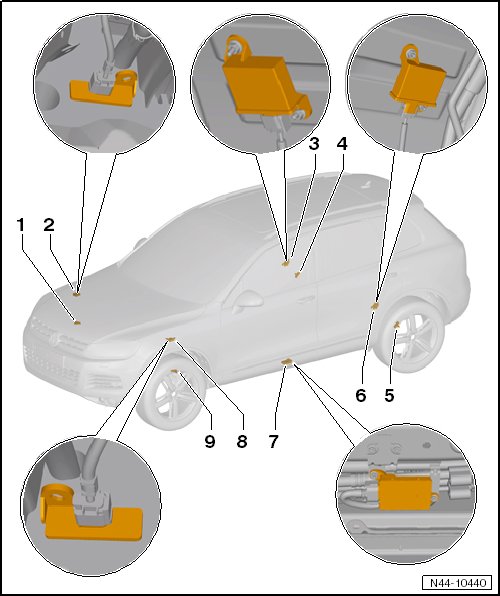 3
4
1
2
6
5
9
8
7
N44-10440