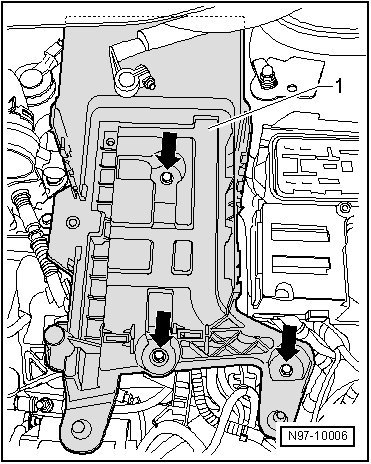 1

N97-10006