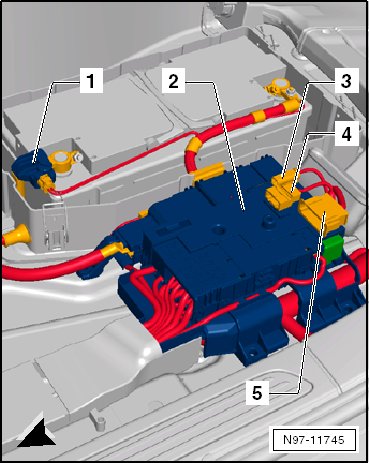 1
2
3
4
5
N97-11745