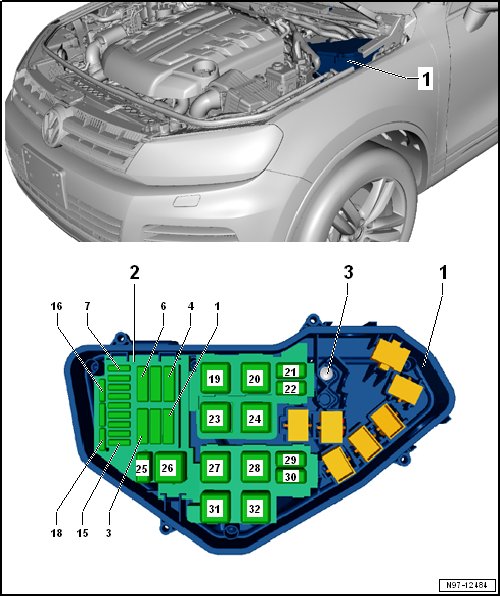 1

2
3
1
16
7
6
4
1
19
20
21
22
23
24
25
26
27
28
29
30
31
32
18
15
3

N97-12484