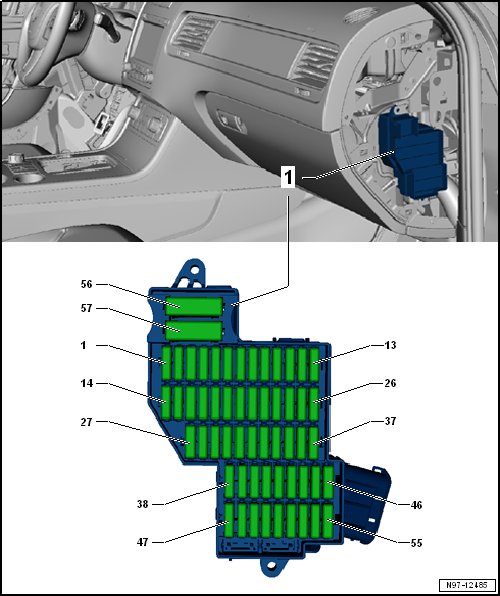 1

56

57

1

13

14

26

27

37

38

46

47

55

N97-12485