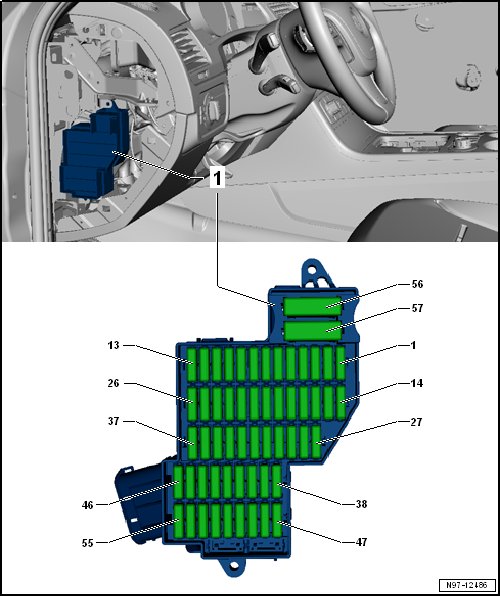 1

56
57
13
1
26
14
37
27
46
38
55
47

N97-12486