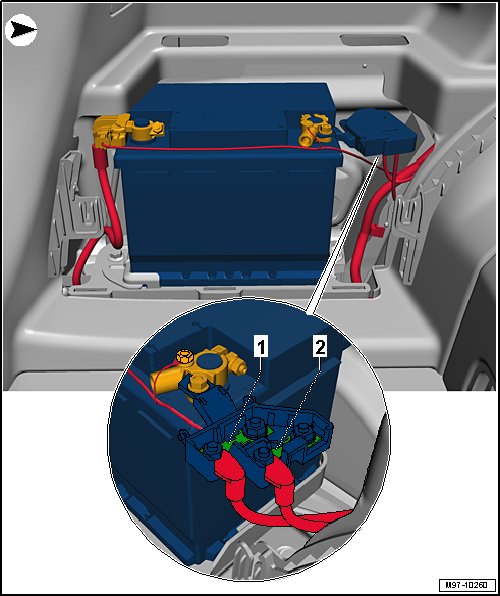 1
2
M97-10260