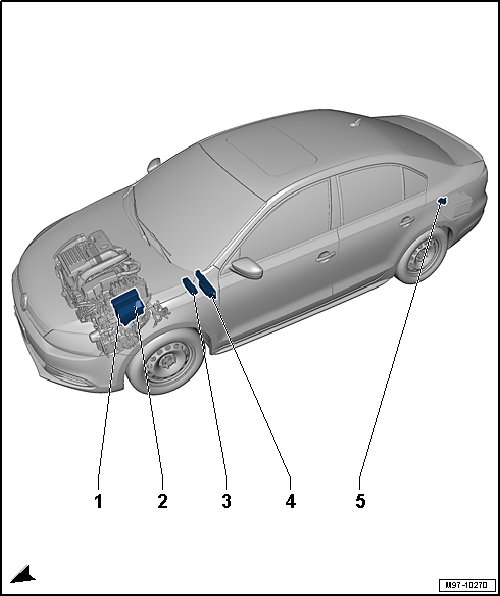 1
2
3
4
5
M97-10270