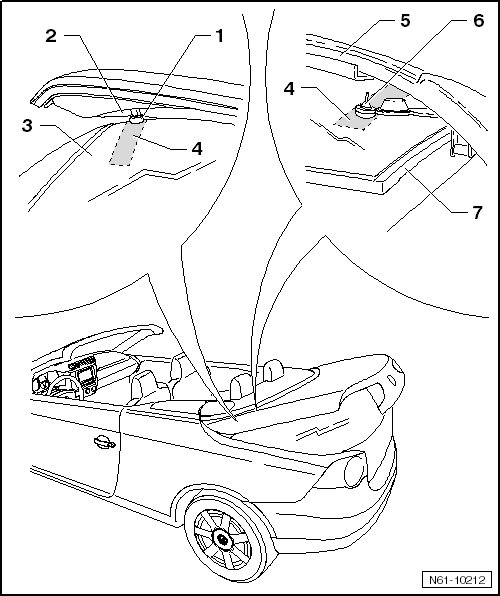 2
1
3
4
5
6
4
7
N61-10212