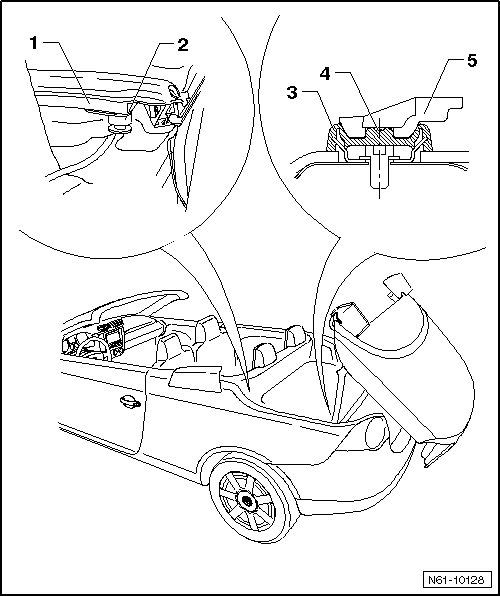 1
2
3
4
5
N61-10128