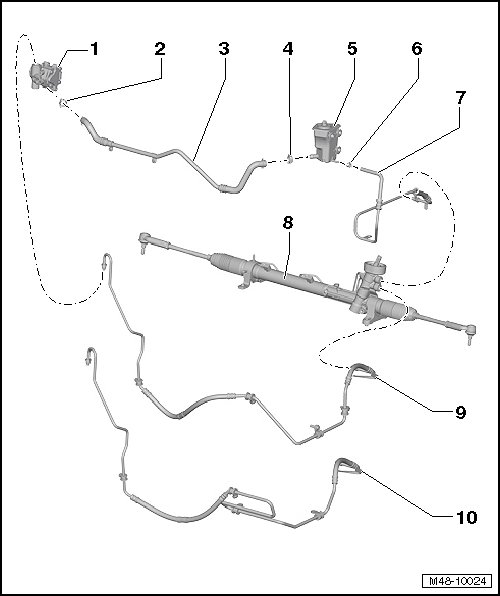 1
2
3
4
5
6
7
8
9
10
M48-10024