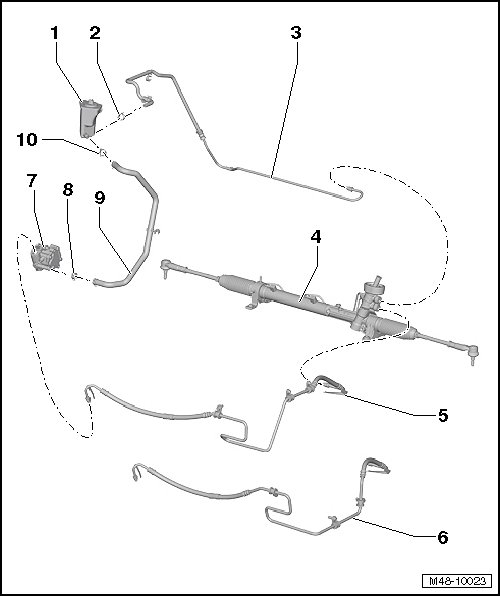 1
2
3
10
7
8
9
4
5
6
M48-10023