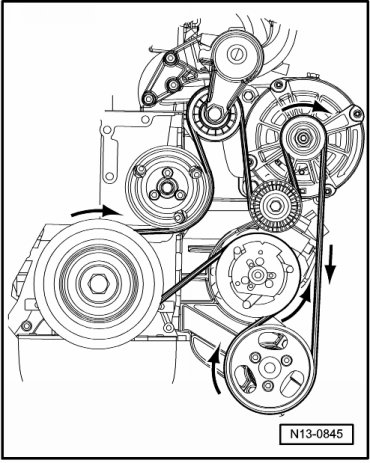 N13-0845