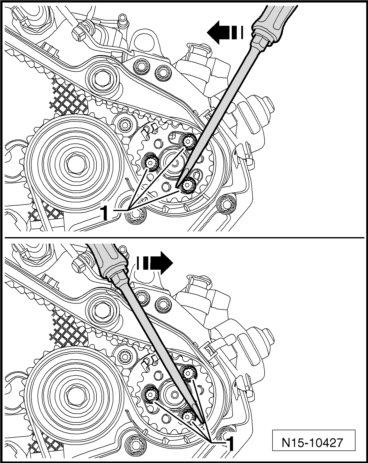 1

1

N15-10427