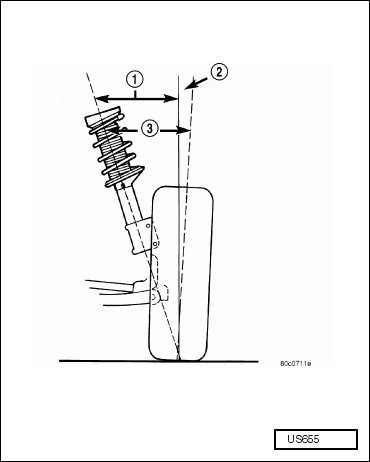 1
2
3
80c0711e
US655