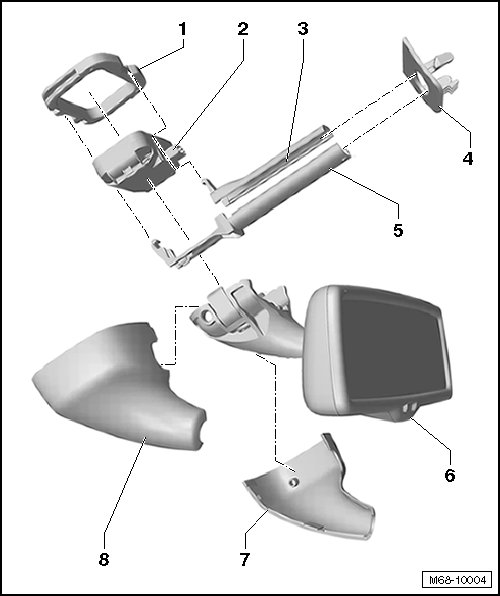 1
2
3
4
5
6
7
8
M68-10004