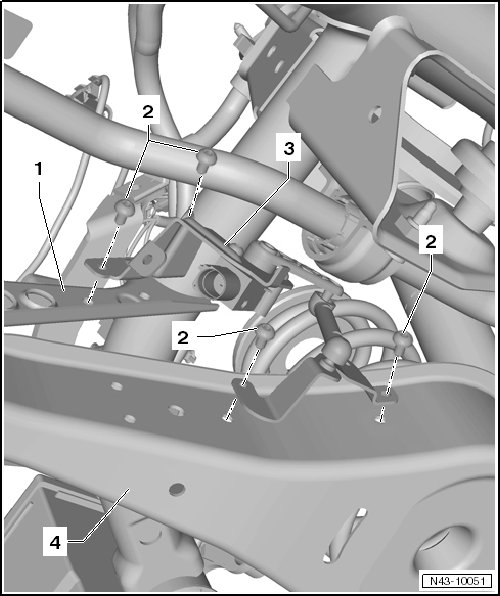 2
3
1
2
2
4
N43-10051