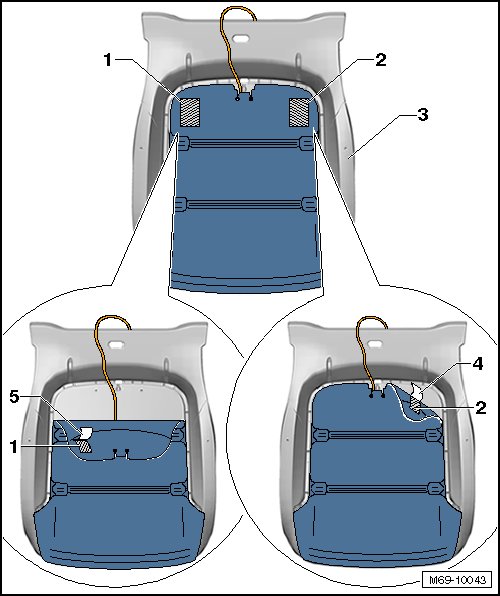 1
2
3
5
1
4
2
M69-10043