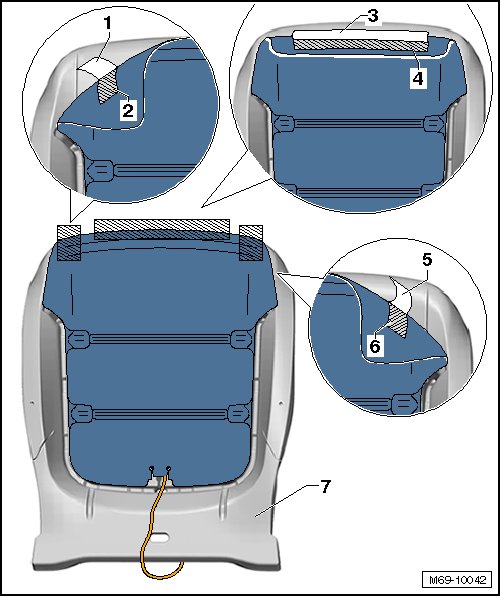 1
2
3
4
5
6
7
M69-10042