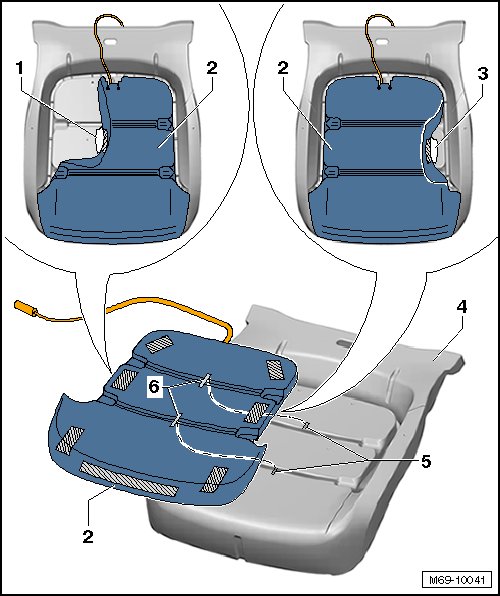 1
2
2
3
4
6
5
2
M69-10041