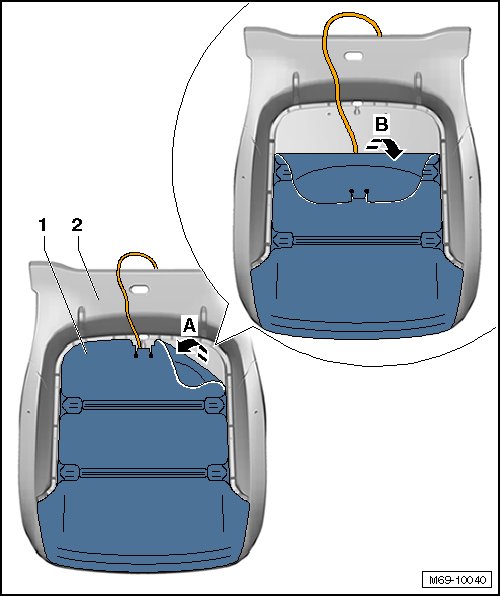 B
1
2
A
M69-10040