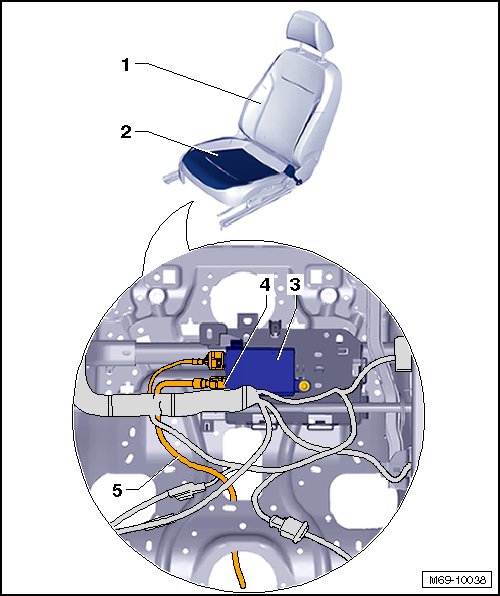 1
2
4
3
5
M69-10038