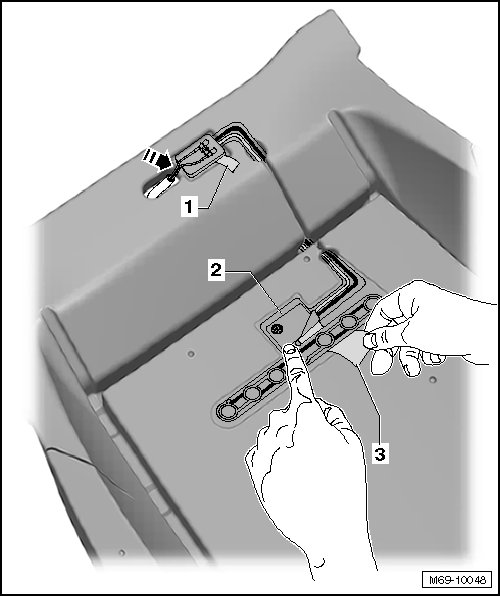 1
2
3
M69-10048