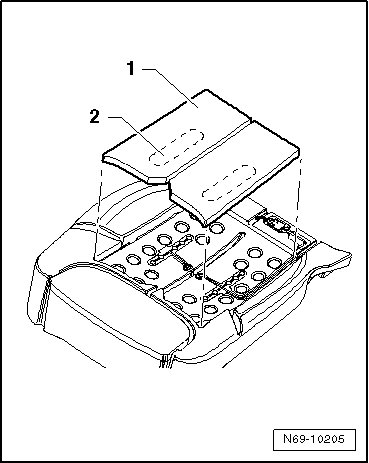 1

2

N69-10205