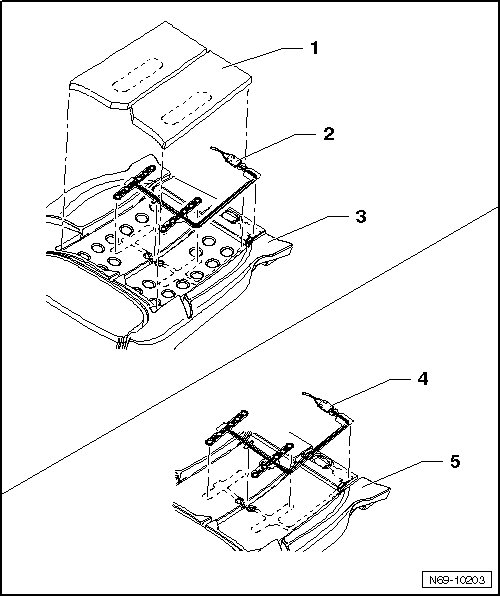 1
2
3
4
5
N69-10203