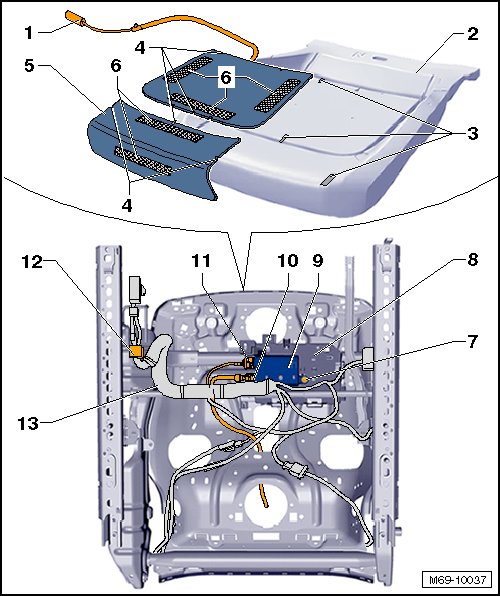 1
2
4
5
6
6
3
4
12
11
10
9
8
7
13
M69-10037