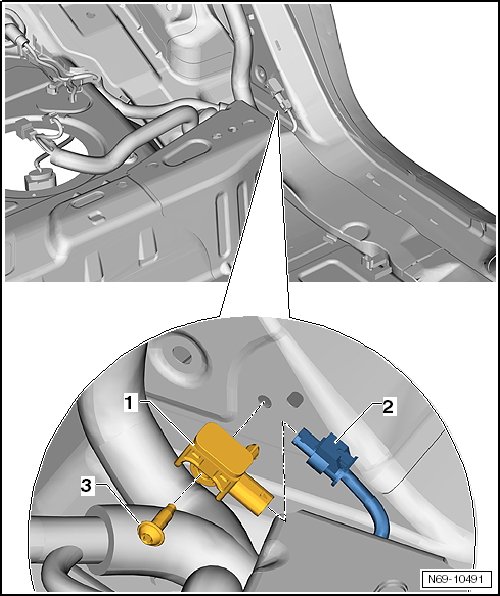 1
2
3
N69-10491