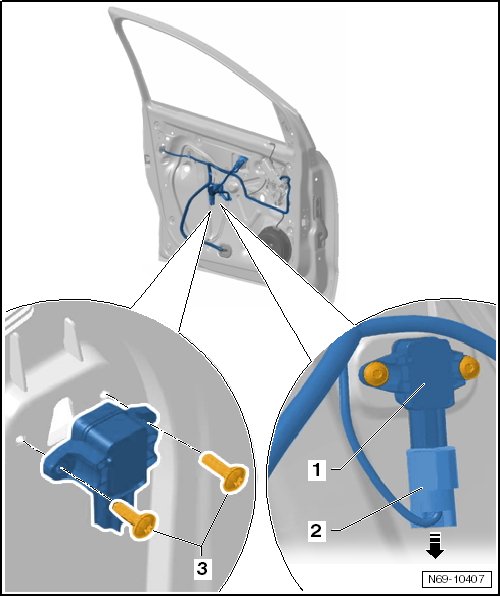 1
2
3
N69-10407