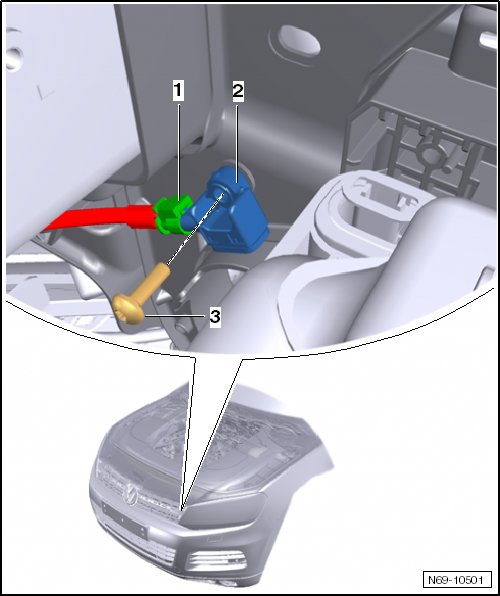 1
2
3
N69-10501