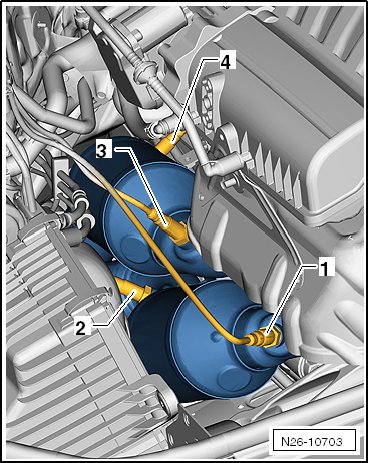 4
3
1
2
N26-10703