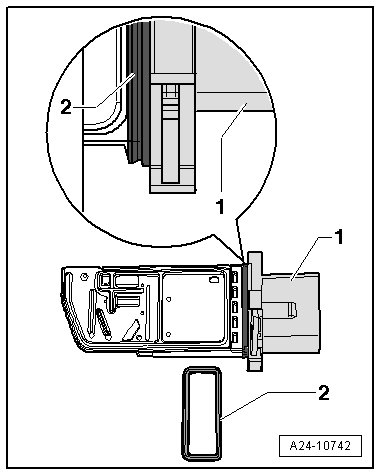 2
1
1
2
A24-10742