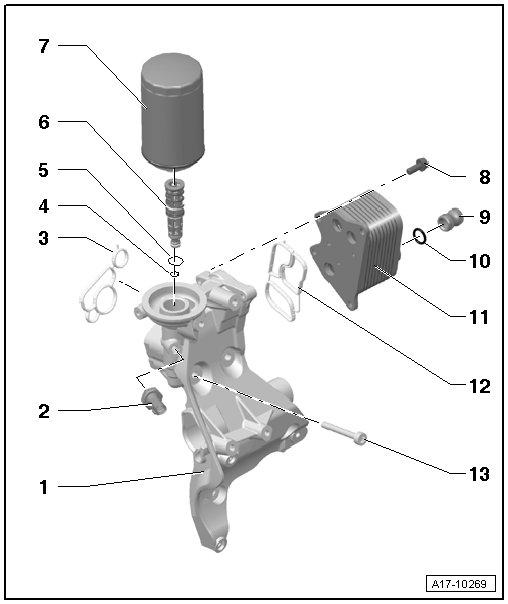 7
6
5
4
3
2
1
8
9
10
11
12
13
A17-10269