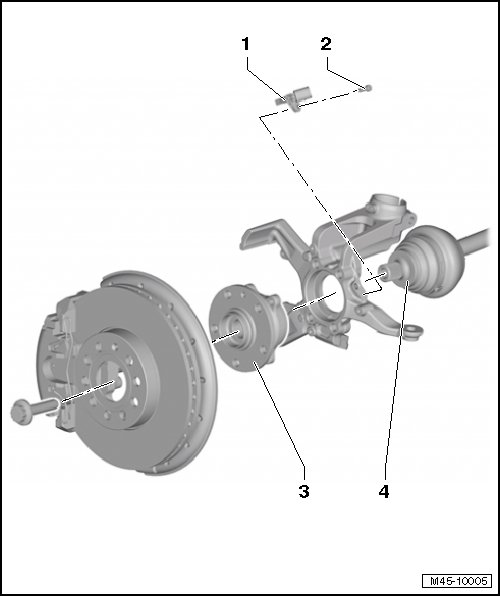 1
2
3
4
M45-10005